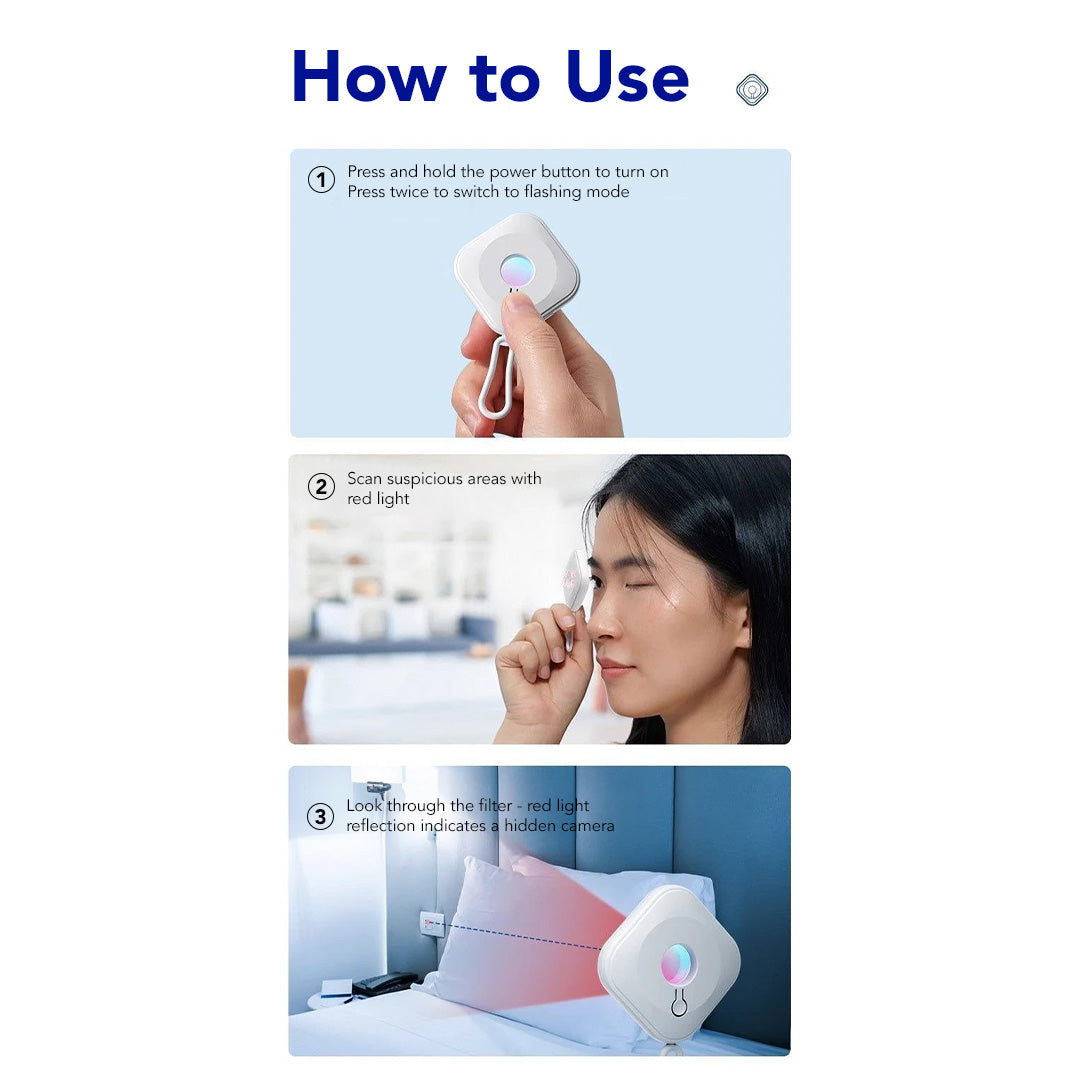 How to Use

1 Press and hold the power button to turn on
Press twice to switch to flashing mode

2 Scan suspicious areas with red light

3 Look through the filter - red light reflection indicates a hidden camera