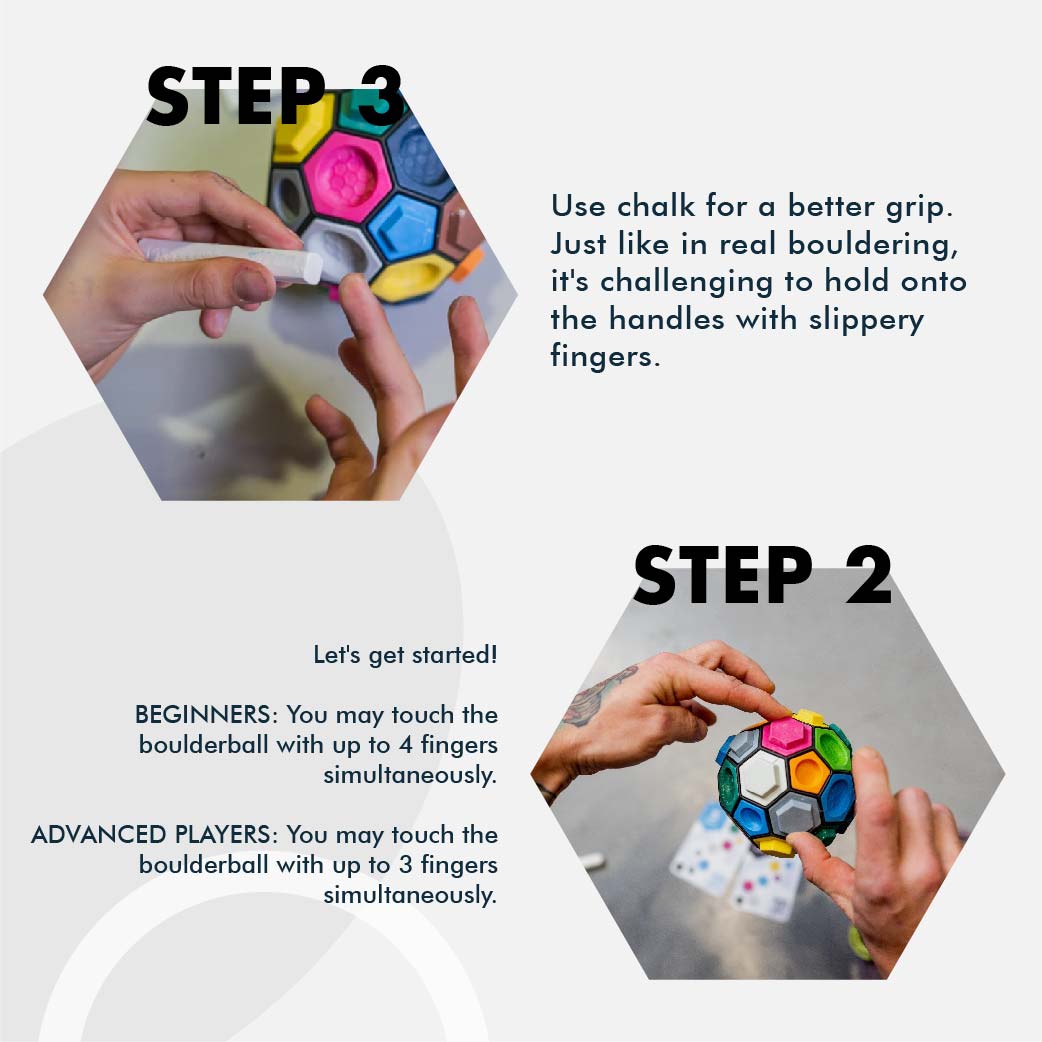 STEP 3

Use chalk for a better grip. Just like in real bouldering, it's challenging to hold onto the handles with slippery fingers.

STEP 2

Let's get started!

BEGINNERS: You may touch the boulderball with up to 4 fingers simultaneously.

ADVANCED PLAYERS: You may touch the boulderball with up to 3 fingers simultaneously.